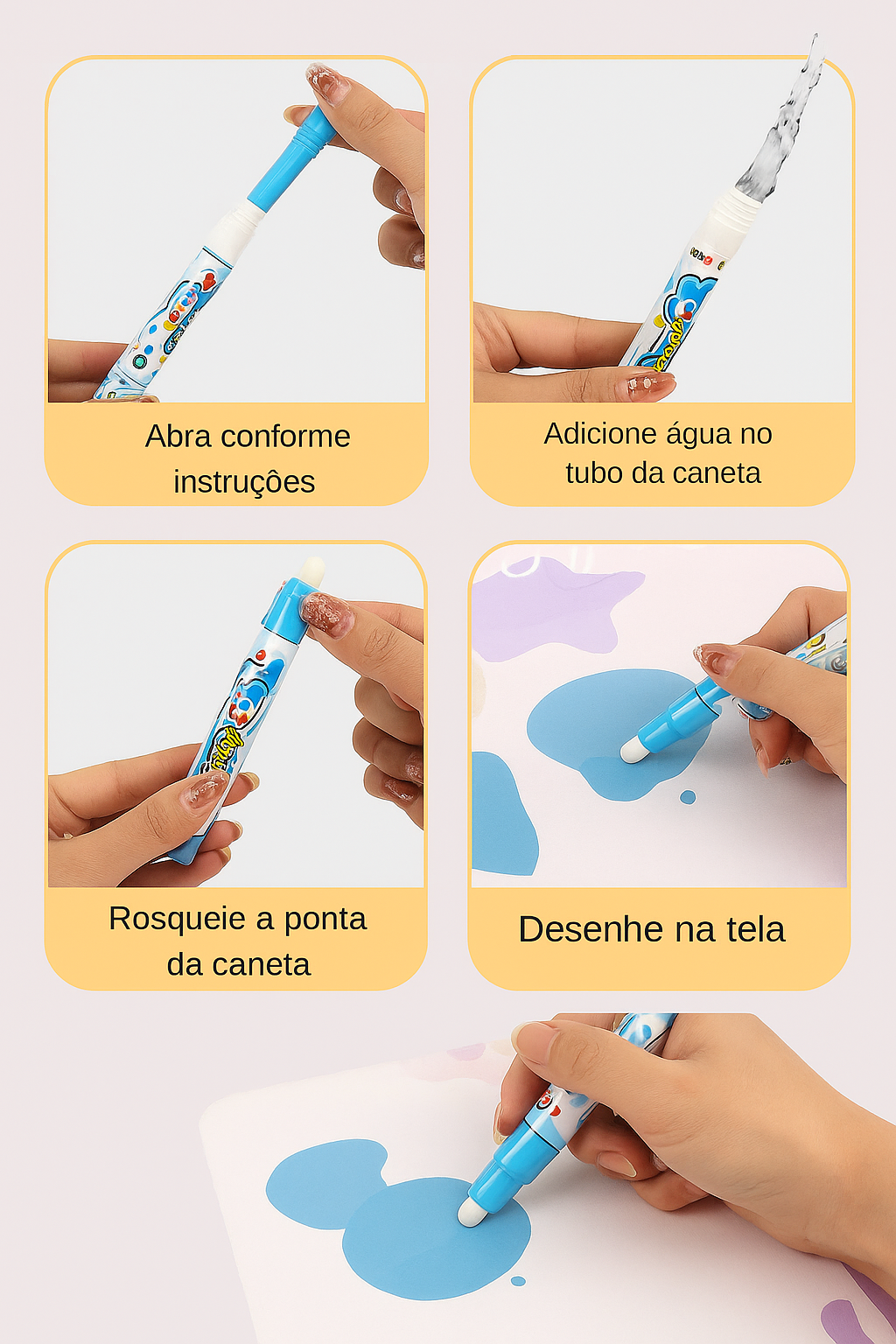 Abra conforme instruçôes

Adicione água no tubo da caneta

Rosqueie a ponta da caneta

Desenhe na tela